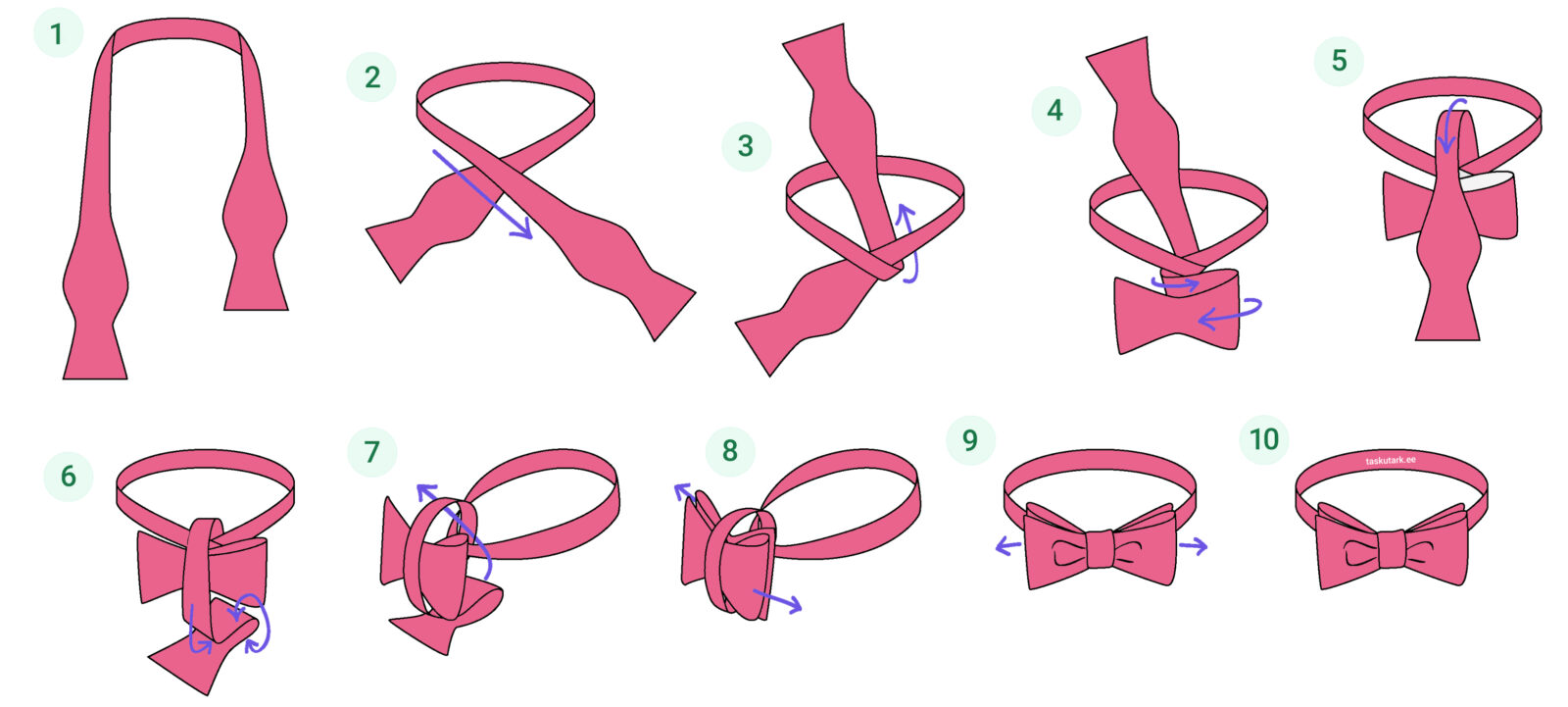 1

2

3

4

5

6

7

8

9

10

taskutark.ee